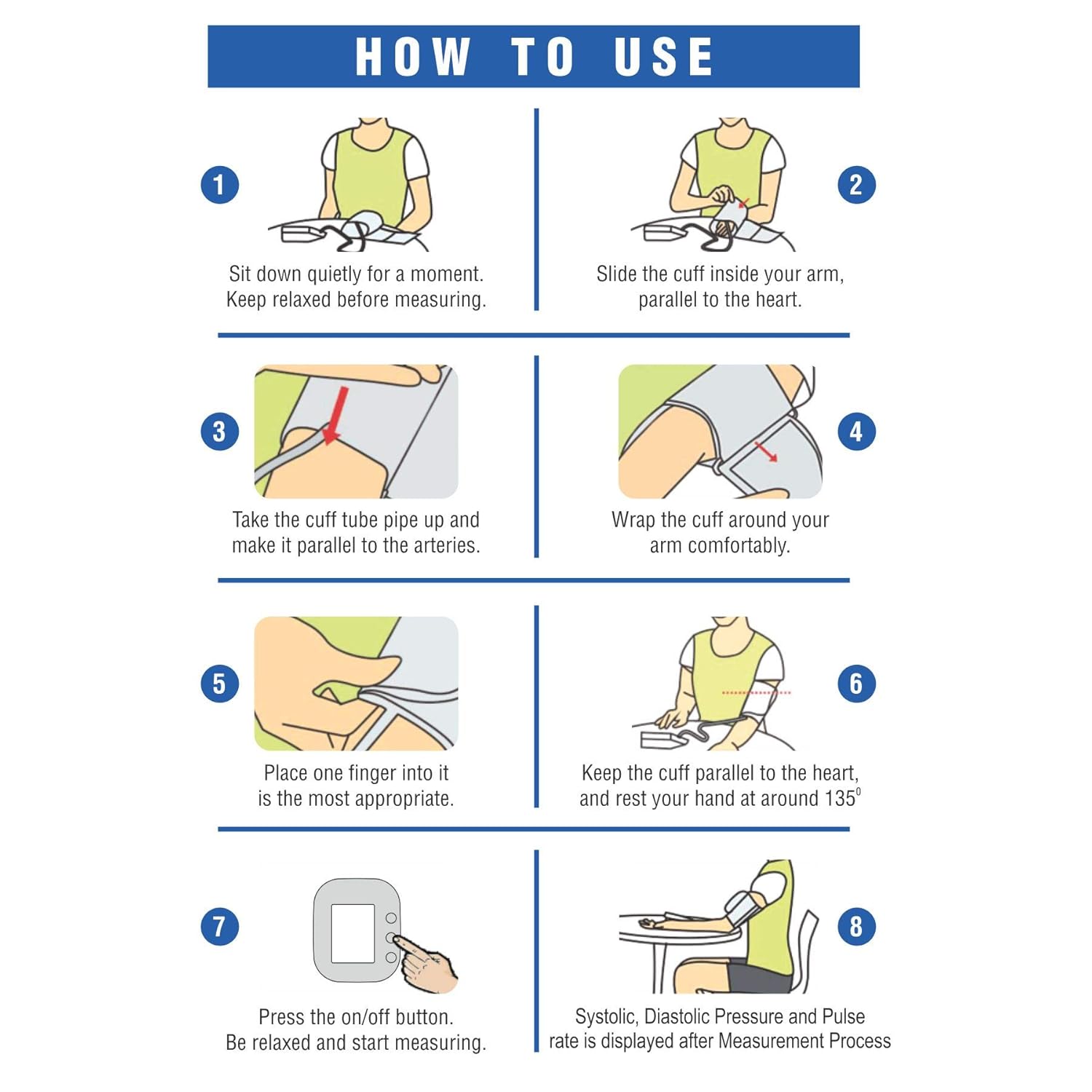 HOW TO USE

1

Sit down quietly for a moment. Keep relaxed before measuring.

2

Slide the cuff inside your arm, parallel to the heart.

3

Take the cuff tube pipe up and make it parallel to the arteries.

4

Wrap the cuff around your arm comfortably.

5

Place one finger into it is the most appropriate.

6

Keep the cuff parallel to the heart, and rest your hand at around $135^0$

7

Press the on/off button. Be relaxed and start measuring.

8

Systolic, Diastolic Pressure and Pulse rate is displayed after Measurement Process