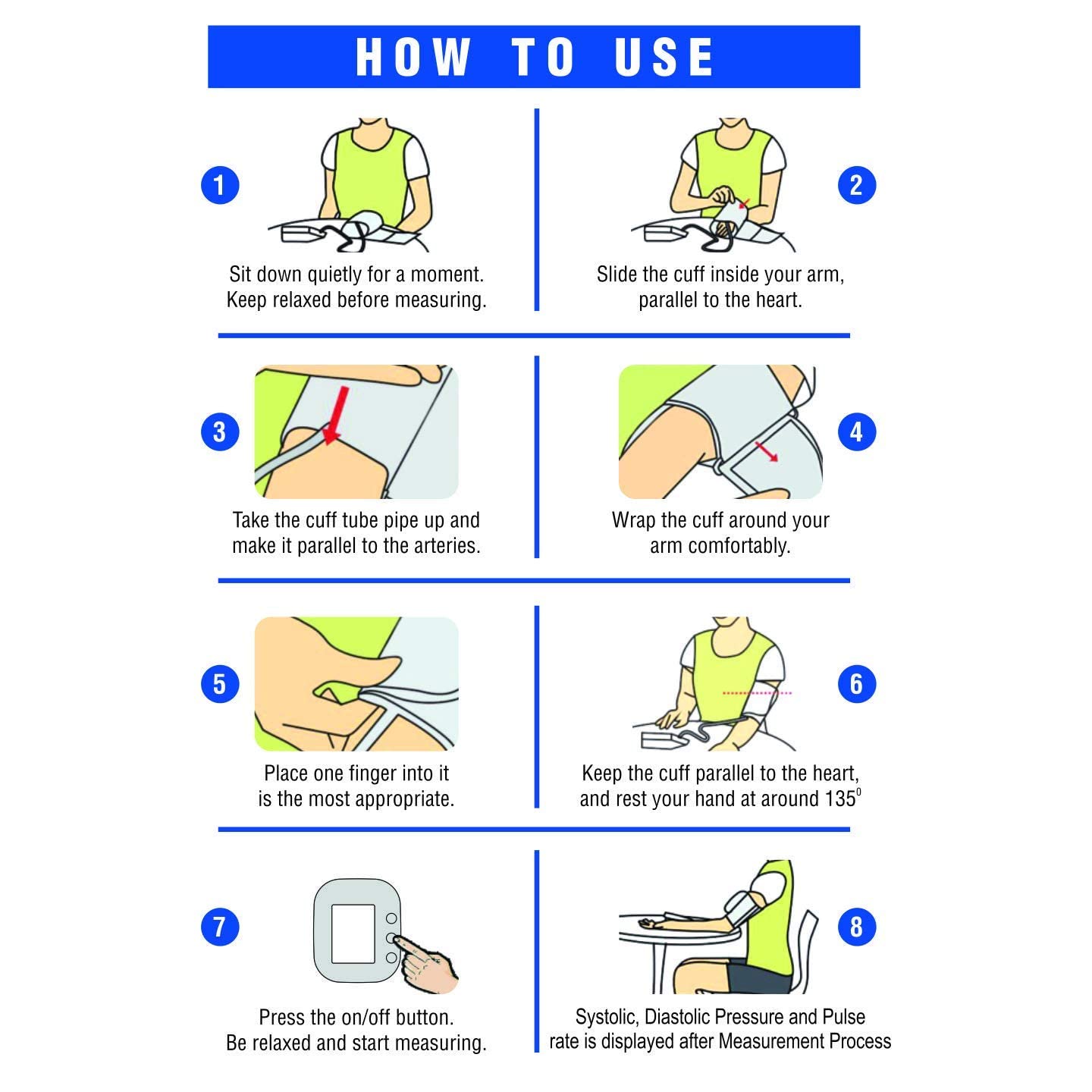 HOW TO USE

1
Sit down quietly for a moment. Keep relaxed before measuring.

2
Slide the cuff inside your arm, parallel to the heart.

3
Take the cuff tube pipe up and make it parallel to the arteries.

4
Wrap the cuff around your arm comfortably.

5
Place one finger into it is the most appropriate.

6
Keep the cuff parallel to the heart, and rest your hand at around $135^0$

7
Press the on/off button. Be relaxed and start measuring.

8
Systolic, Diastolic Pressure and Pulse rate is displayed after Measurement Process