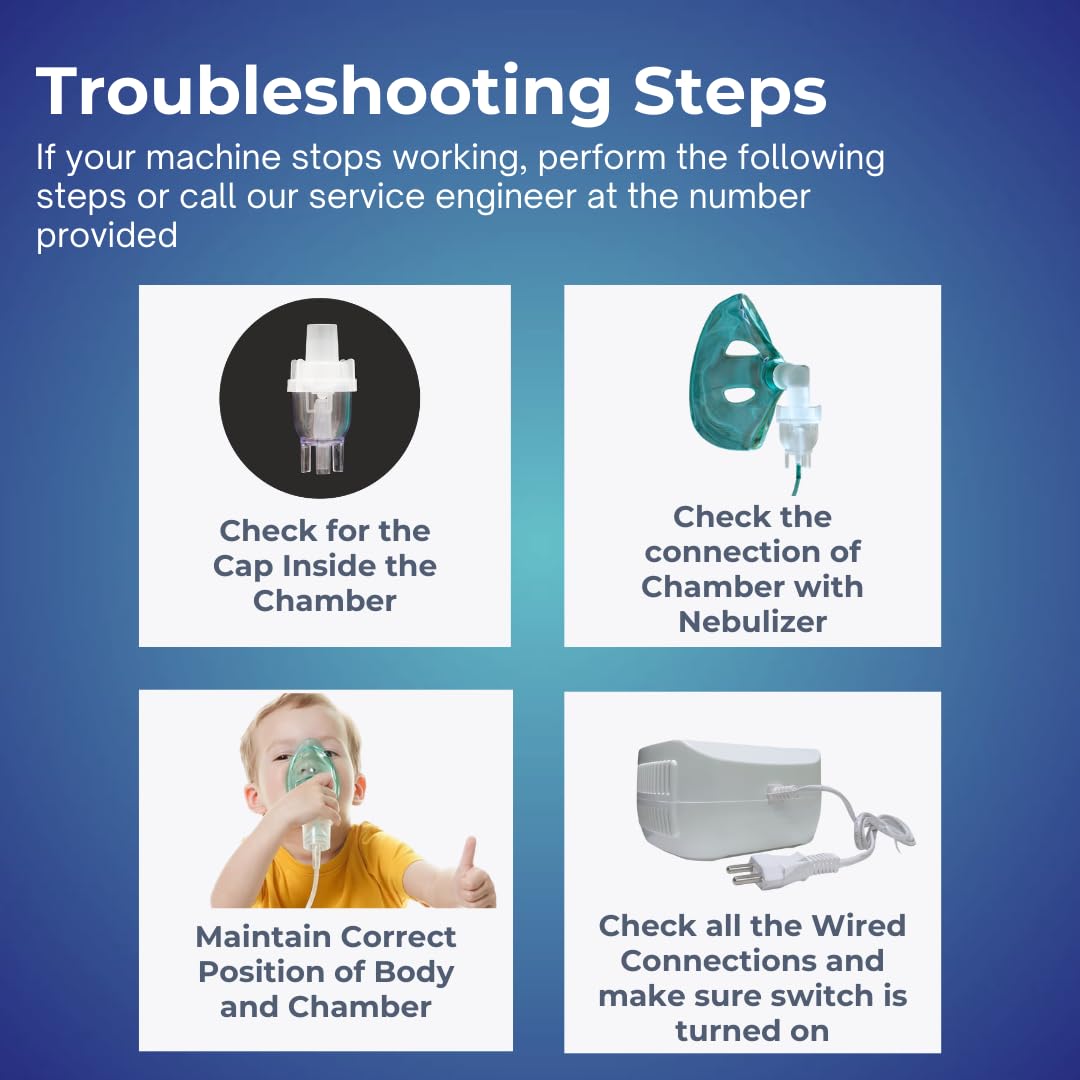 Troubleshooting Steps

If your machine stops working, perform the following steps or call our service engineer at the number provided

Check for the Cap Inside the Chamber

Check the connection of Chamber with Nebulizer

Maintain Correct Position of Body and Chamber

Check all the Wired Connections and make sure switch is turned on