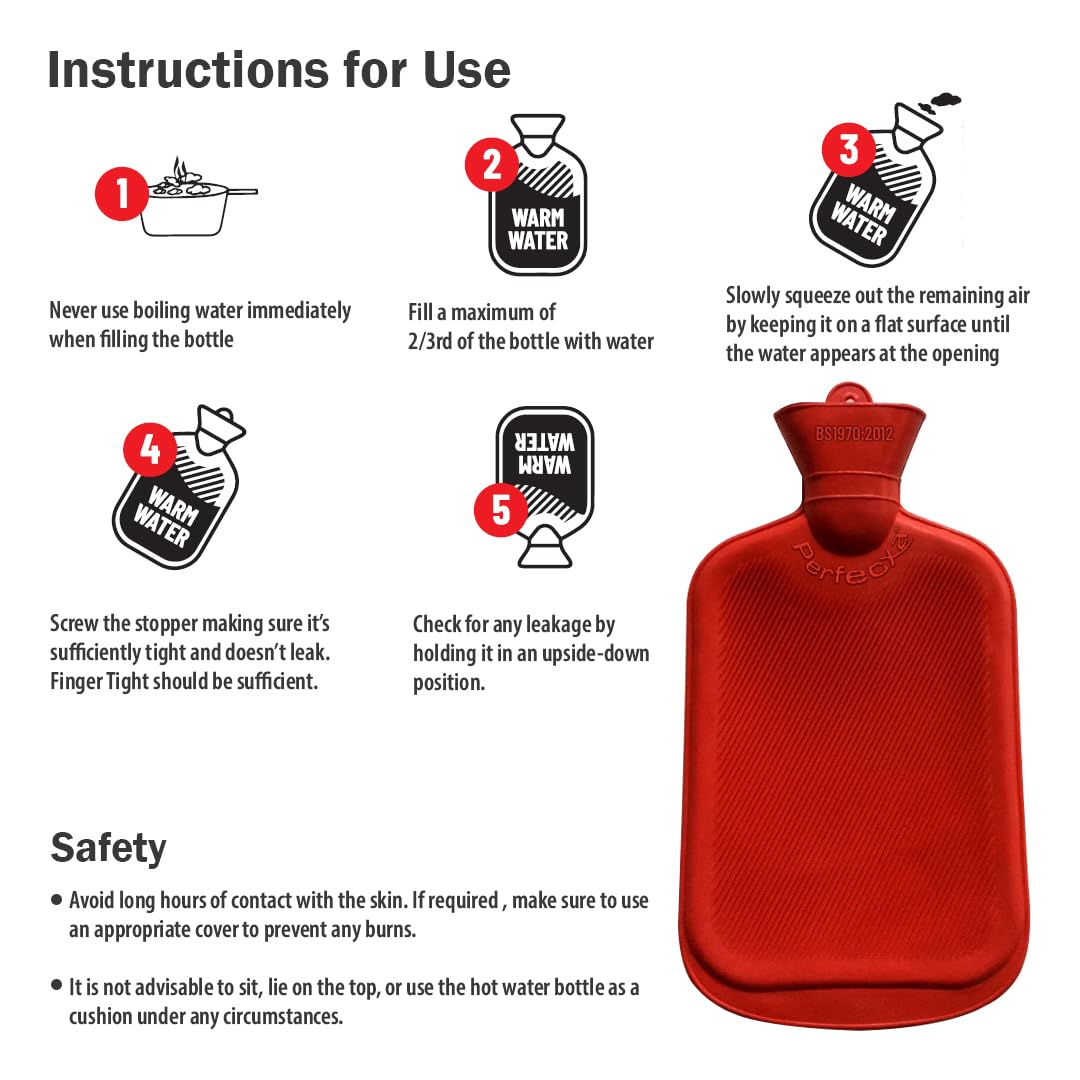 Instructions for Use

1

Never use boiling water immediately when filling the bottle

2

WARM WATER

Fill a maximum of 2/3rd of the bottle with water

3

WARM WATER

Slowly squeeze out the remaining air by keeping it on a flat surface until the water appears at the opening

4

WARM WATER

Screw the stopper making sure it's sufficiently tight and doesn't leak. Finger Tight should be sufficient.

5

WARM WATER

Check for any leakage by holding it in an upside-down position.

BS1970:2012

Perfecxa

Safety

• Avoid long hours of contact with the skin. If required , make sure to use an appropriate cover to prevent any burns.

• It is not advisable to sit, lie on the top, or use the hot water bottle as a cushion under any circumstances.