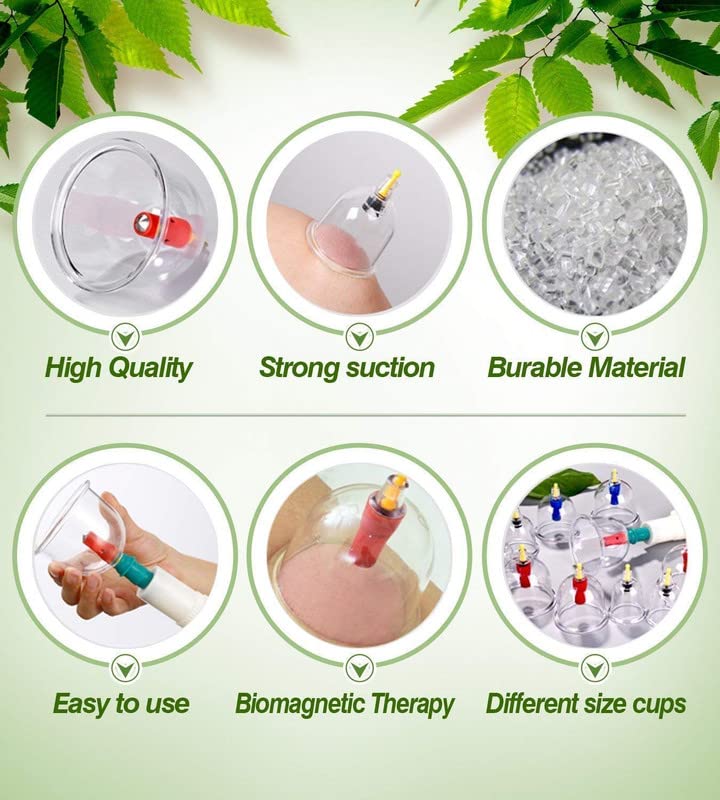 High Quality

Strong suction

Burable Material

Easy to use

Biomagnetic Therapy

Different size cups