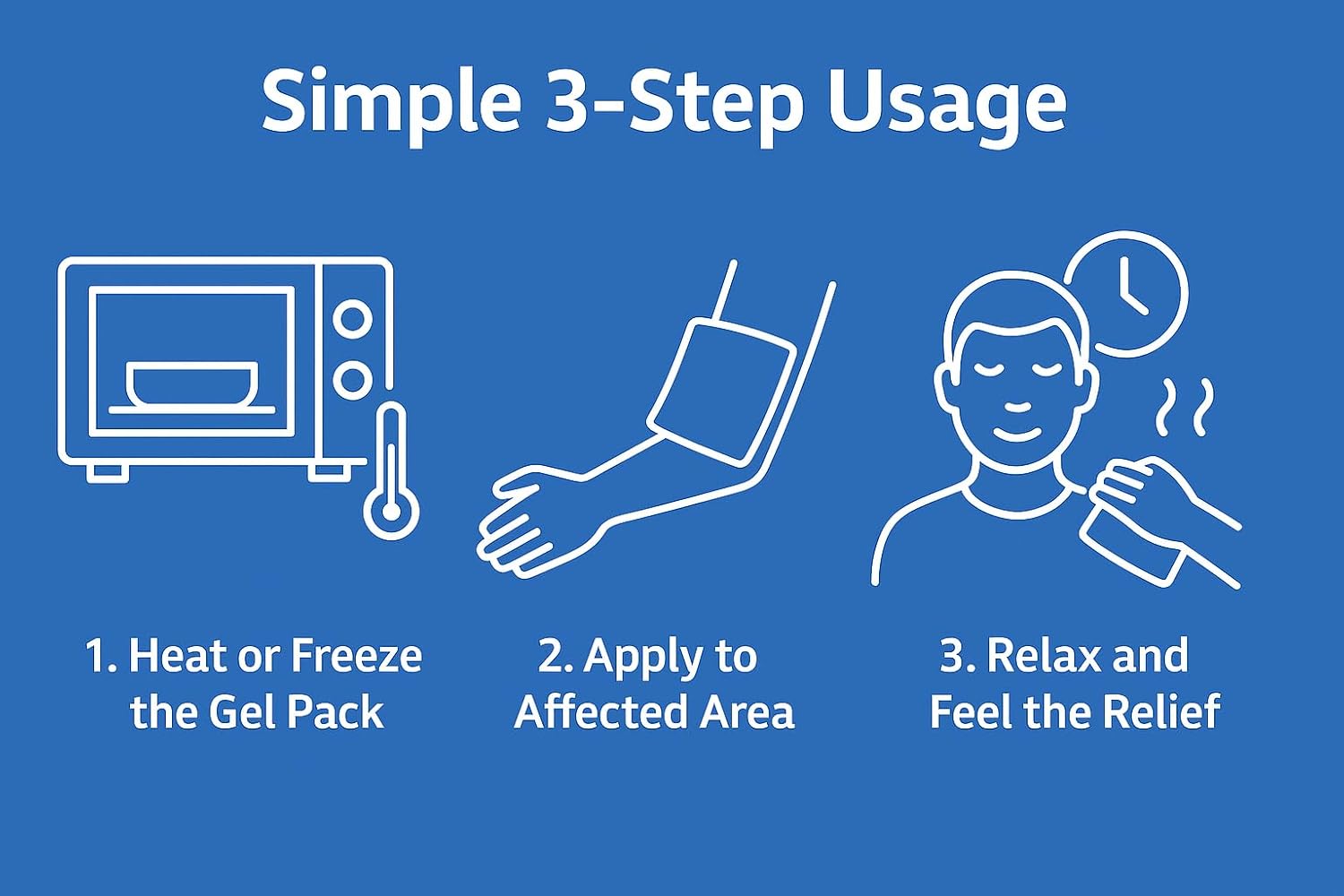 Simple 3-Step Usage

1. Heat or Freeze the Gel Pack

2. Apply to Affected Area

3. Relax and Feel the Relief